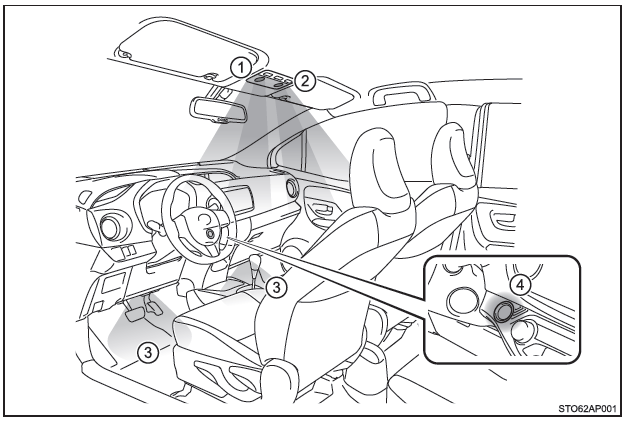 1
2
3
3
4
STO62AP001