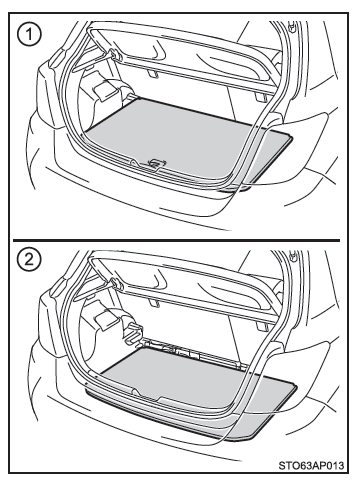 1

2

STO63AP013