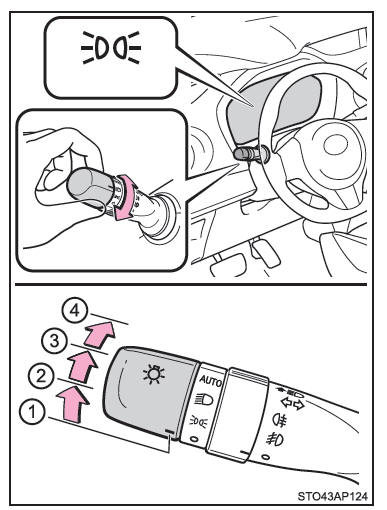 4
3
2
1
AUTO
STO43AP124