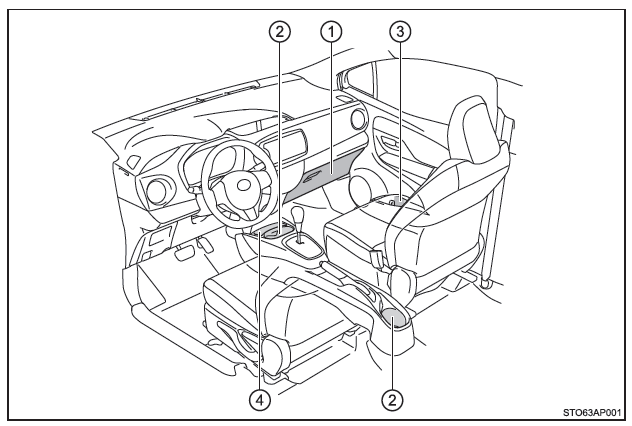 ②
①
③
④
②
STO63AP001