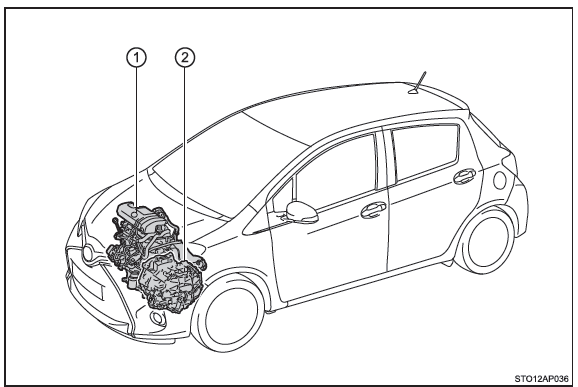 1
2
STO12AP036