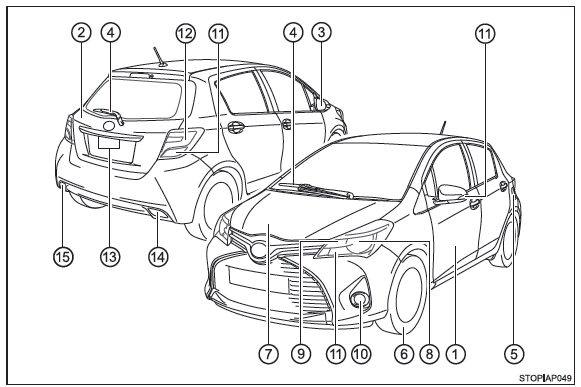 ② ④ ⑫ ⑪ ④ ③ ⑪

⑮ ⑬ ⑭

⑦ ⑨ ⑪ ⑩ ⑥ ⑧ ① ⑤

STOPIAP049